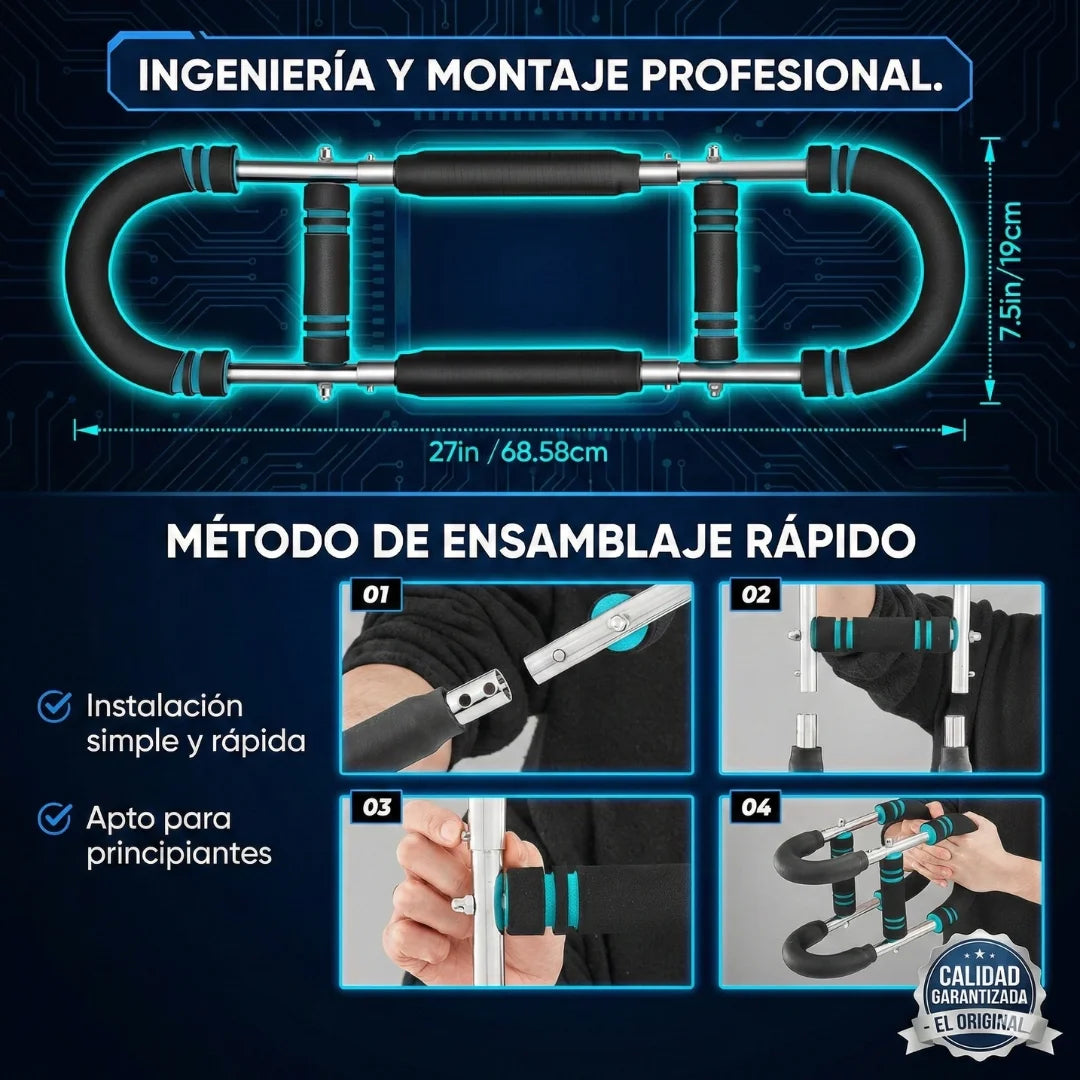 INGENIERÍA Y MONTAJE PROFESIONAL.

7.5in/19cm

27in /68.58cm

MÉTODO DE ENSAMBLAJE RÁPIDO

Instalación simple y rápida

Apto para principiantes

01

02

03

04

CALIDAD GARANTIZADA EL ORIGINAL